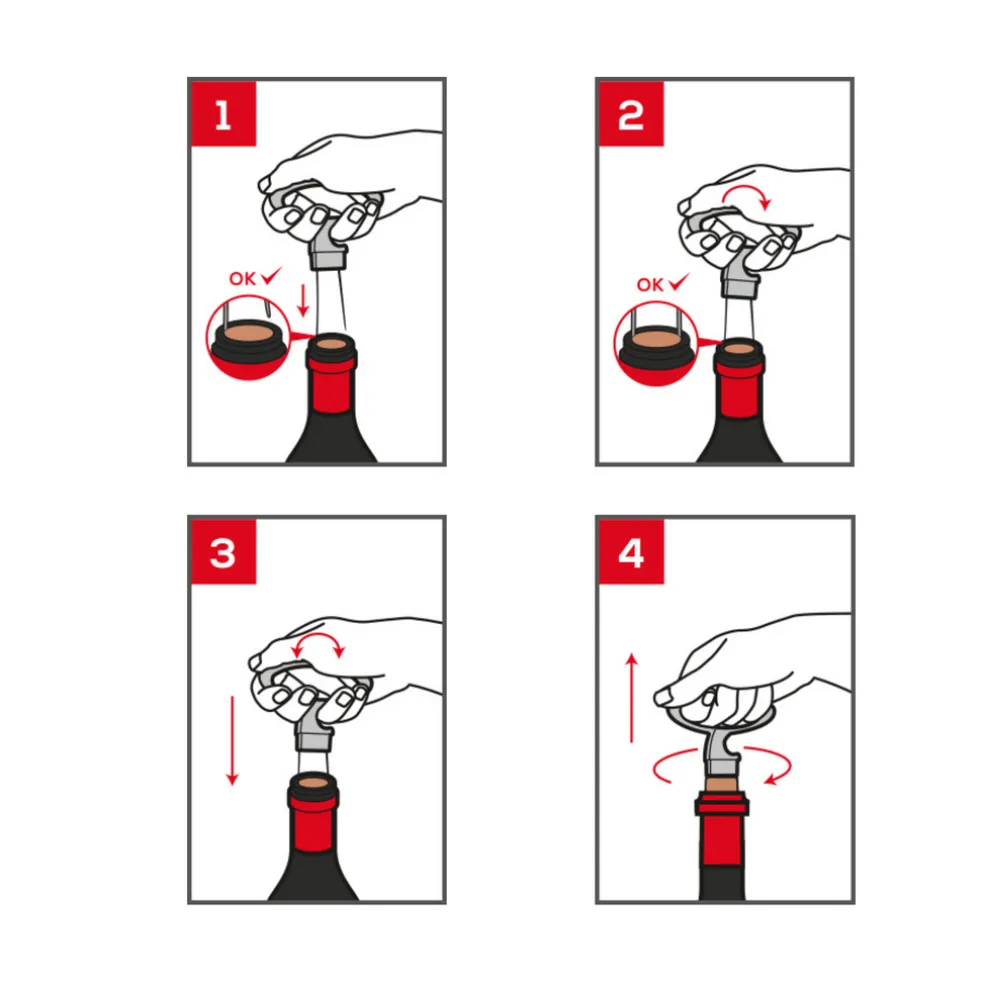 1

OK ✓

2

OK ✓

3

4